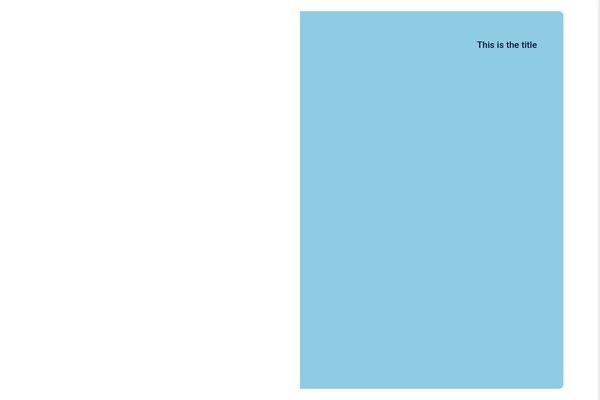 This is the title